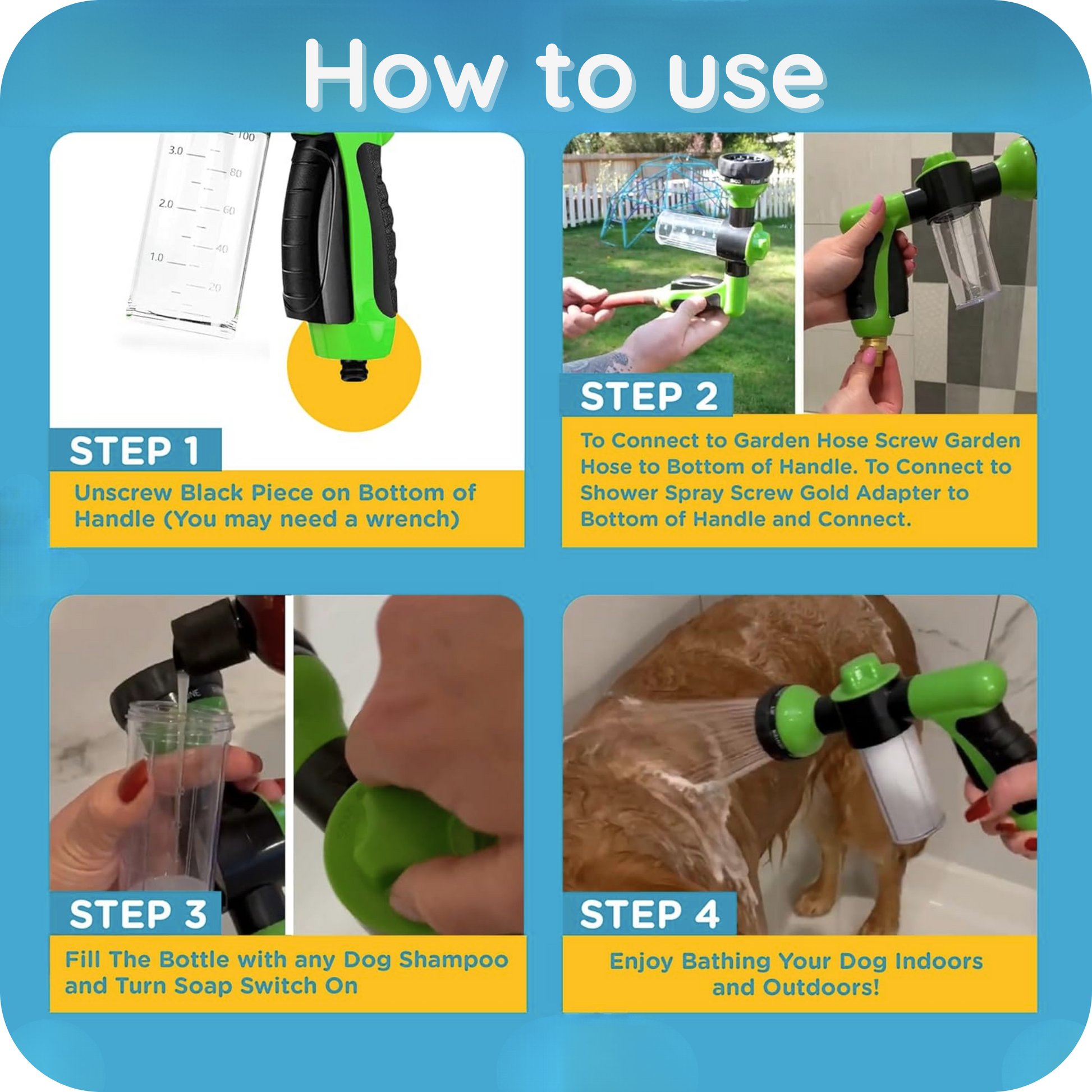 How to use

3.0
2.0
1.0
100
80
60
40
20

STEP 1
Unscrew Black Piece on Bottom of Handle (You may need a wrench)

STEP 2
To Connect to Garden Hose Screw Garden Hose to Bottom of Handle. To Connect to Shower Spray Screw Gold Adapter to Bottom of Handle and Connect.

STEP 3
Fill The Bottle with any Dog Shampoo and Turn Soap Switch On

STEP 4
Enjoy Bathing Your Dog Indoors and Outdoors!